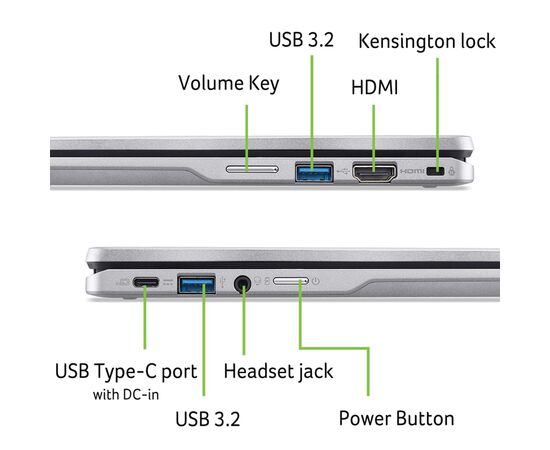 USB 3.2
Kensington lock
Volume Key
HDMI
HDMI
USB Type-C port
with DC-in
Headset jack
USB 3.2
Power Button