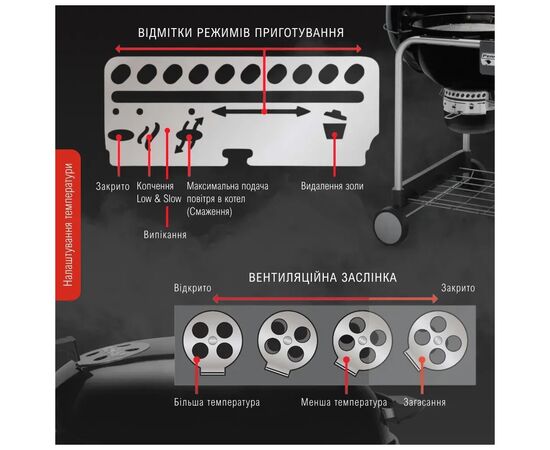 Налаштування температури

ВІДМІТКИ РЕЖИМІВ ПРИГОТУВАННЯ

Закрито

Копчення Low & Slow

Випікання

Максимальна подача повітря в котел (Смаження)

Видалення золи

ВЕНТИЛЯЦІЙНА ЗАСЛІНКА

Відкрито

Закрито

Більша температура

Менша температура

Загасання