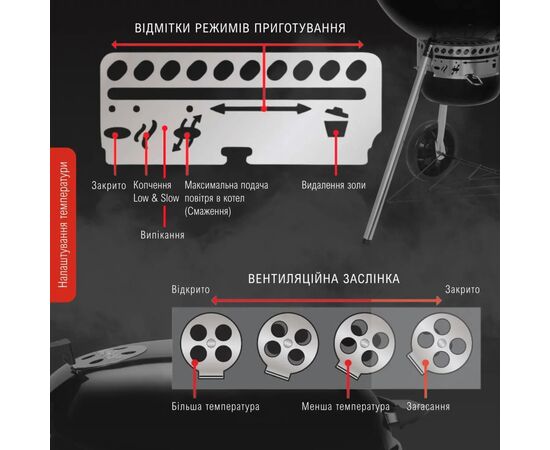 Налаштування температури

ВІДМІТКИ РЕЖИМІВ ПРИГОТУВАННЯ

Закрито

Копчення Low & Slow

Максимальна подача повітря в котел (Смаження)

Видалення золи

Випікання

ВЕНТИЛЯЦІЙНА ЗАСЛІНКА

Відкрито

Закрито

Більша температура

Менша температура

Загасання