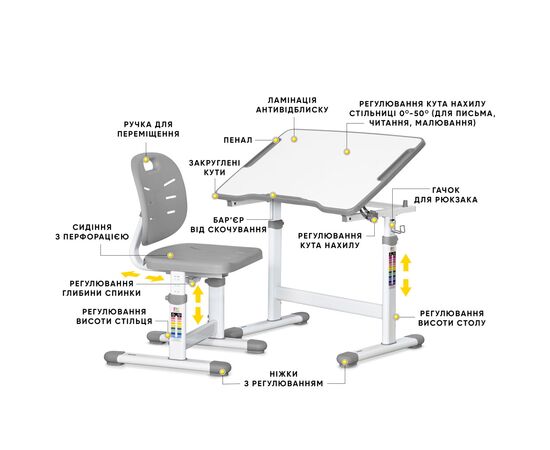 ЛАМІНАЦІЯ АНТИВІДБЛИСКУ

РЕГУЛЮВАННЯ КУТА НАХИЛУ СТІЛЬНИЦІ 0°-50° (ДЛЯ ПИСЬМА, ЧИТАННЯ, МАЛЮВАННЯ)

РУЧКА ДЛЯ ПЕРЕМІЩЕННЯ

ПЕНАЛ

ЗАКРУГЛЕНІ КУТИ

ГАЧОК ДЛЯ РЮКЗАКА

СИДІННЯ З ПЕРФОРАЦІЄЮ

БАР'ЄР ВІД СКОЧУВАННЯ

РЕГУЛЮВАННЯ КУТА НАХИЛУ

РЕГУЛЮВАННЯ ГЛИБИНИ СПИНКИ

РЕГУЛЮВАННЯ ВИСОТИ СТІЛЬЦЯ

РЕГУЛЮВАННЯ ВИСОТИ СТОЛУ

НІЖКИ З РЕГУЛЮВАННЯМ