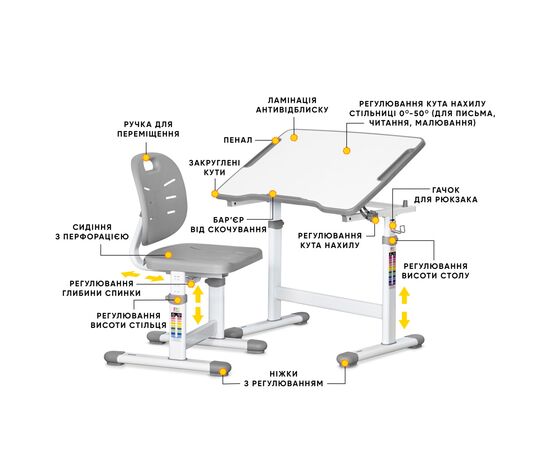 ЛАМІНАЦІЯ АНТИВІДБЛИСКУ

РЕГУЛЮВАННЯ КУТА НАХИЛУ СТІЛЬНИЦІ 0°-50° (ДЛЯ ПИСЬМА, ЧИТАННЯ, МАЛЮВАННЯ)

РУЧКА ДЛЯ ПЕРЕМІЩЕННЯ

ПЕНАЛ

ЗАКРУГЛЕНІ КУТИ

ГАЧОК ДЛЯ РЮКЗАКА

СИДІННЯ З ПЕРФОРАЦІЄЮ

БАР'ЄР ВІД СКОЧУВАННЯ

РЕГУЛЮВАННЯ КУТА НАХИЛУ

РЕГУЛЮВАННЯ ВИСОТИ СТОЛУ

РЕГУЛЮВАННЯ ГЛИБИНИ СПИНКИ

РЕГУЛЮВАННЯ ВИСОТИ СТІЛЬЦЯ

НІЖКИ З РЕГУЛЮВАННЯМ