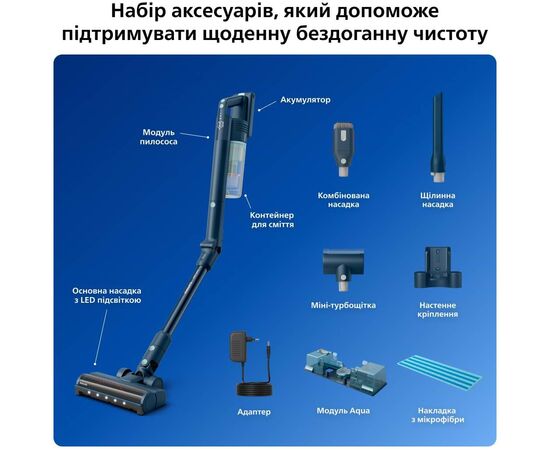 Набір аксесуарів, який допоможе підтримувати щоденну бездоганну чистоту

Акумулятор

Модуль пилососа

Контейнер для сміття

Основна насадка з LED підсвіткою

Комбінована насадка

Щілинна насадка

Міні-турбощітка

Настенне кріплення

Адаптер

Модуль Aqua

Накладка з мікрофібри