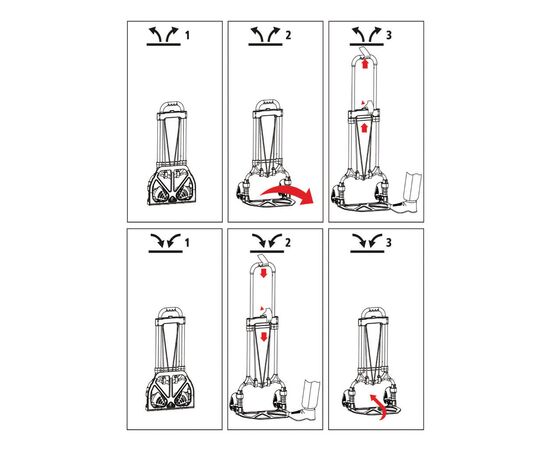 1

2

3

1

2

3