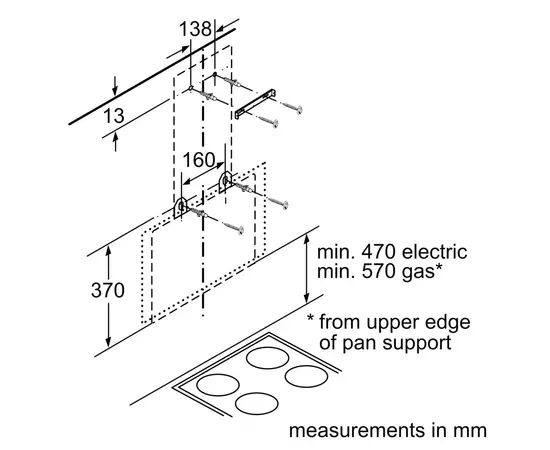 138

13

160

370

min. 470 electric
min. 570 gas*

* from upper edge of pan support

measurements in mm