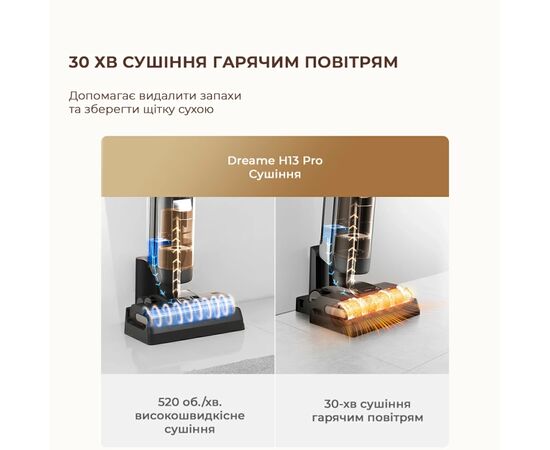 30 ХВ СУШІННЯ ГАРЯЧИМ ПОВІТРЯМ

Допомагає видалити запахи та зберегти щітку сухою

Dreame H13 Pro
Сушіння

520 об./хв. високошвидкісне сушіння

30-хв сушіння гарячим повітрям