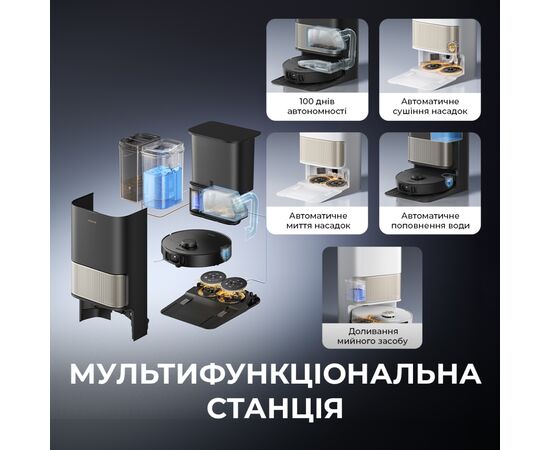 100 днів автономності

Автоматичне сушіння насадок

Автоматичне миття насадок

Автоматичне поповнення води

Доливання мийного засобу

МУЛЬТИФУНКЦІОНАЛЬНА СТАНЦІЯ