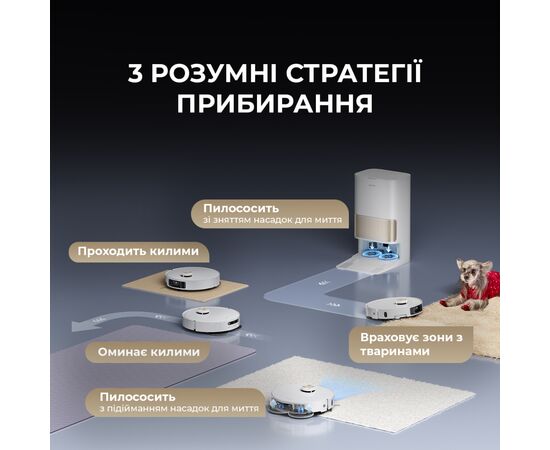 3 РОЗУМНІ СТРАТЕГІЇ ПРИБИРАННЯ

Пилососить
зі зняттям насадок для миття

Проходить килими

Оминає килими

Враховує зони з тваринами

Пилососить
з підійманням насадок для миття