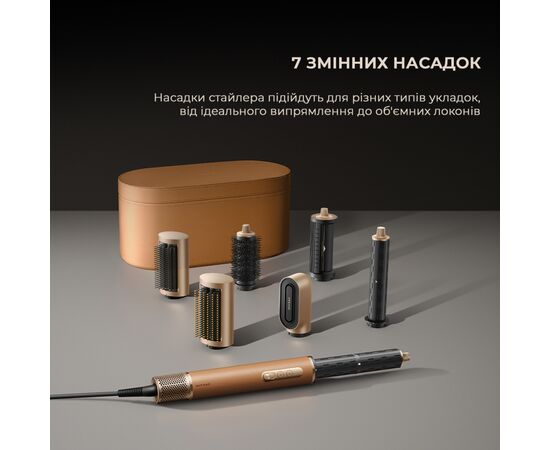 7 ЗМІННИХ НАСАДОК

Насадки стайлера підійдуть для різних типів укладок, від ідеального випрямлення до об'ємних локонів