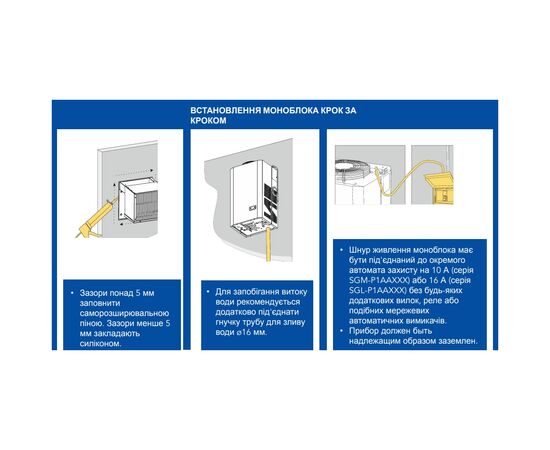 ВСТАНОВЛЕННЯ МОНОБЛОКА КРОК ЗА КРОКОМ

• Зазори понад 5 мм заповнити саморозширювальною піною. Зазори менше 5 мм закладають силіконом.

• Для запобігання витоку води рекомендується додатково під'єднати гнучку трубу для зливу води ø16 мм.

• Шнур живлення моноблока має бути під'єднаний до окремого автомата захисту на 10 А (серія SGM-P1AAXXX) або 16 А (серія SGL-P1AAXXX) без будь-яких додаткових вилок, реле або подібних мережевих автоматичних вимикачів.
• Прибор должен быть надлежащим образом заземлен.