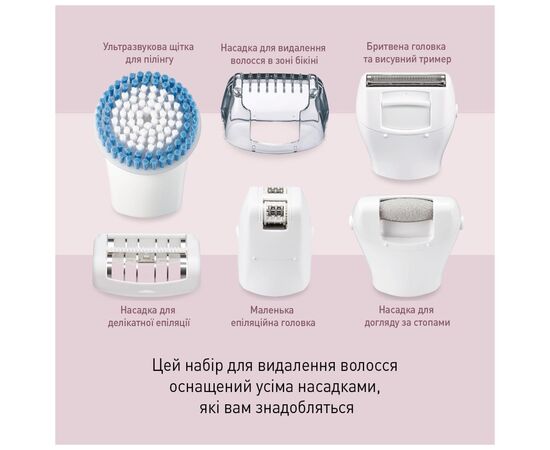 Ультразвукова щітка для пілінгу

Насадка для видалення волосся в зоні бікіні

Бритвена головка та висувний тример

Насадка для делікатної епіляції

Маленька епіляційна головка

Насадка для догляду за стопами

Цей набір для видалення волосся оснащений усіма насадками, які вам знадобляться