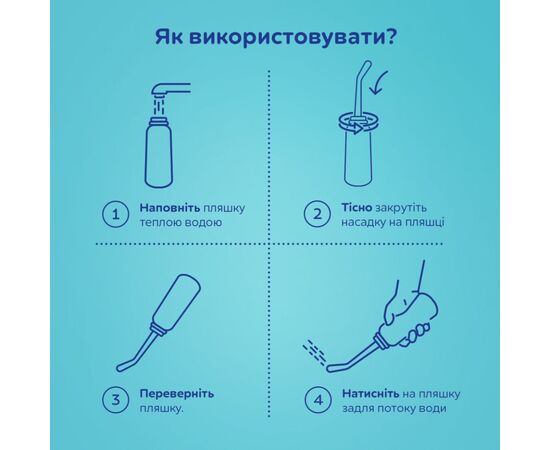 Як використовувати?

1 Наповніть пляшку теплою водою

2 Тісно закрутіть насадку на пляшці

3 Переверніть пляшку.

4 Натисніть на пляшку задля потоку води