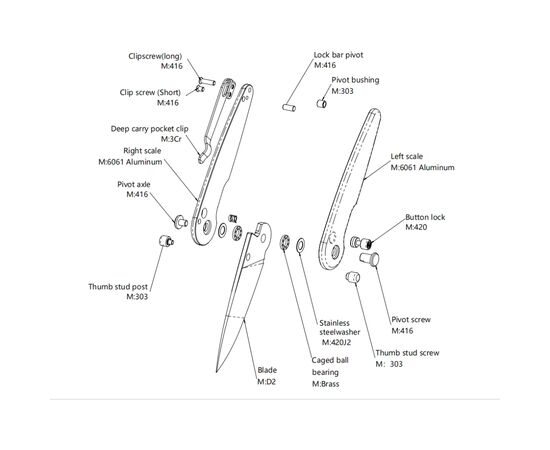 Clipscrew(long)
M:416

Clip screw (Short)
M:416

Deep carry pocket clip
M:3Cr

Right scale
M:6061 Aluminum

Pivot axle
M:416

Thumb stud post
M:303

Lock bar pivot
M:416

Pivot bushing
M:303

Left scale
M:6061 Aluminum

Button lock
M:420

Pivot screw
M:416

Thumb stud screw
M: 303

Stainless steelwasher
M:420J2

Caged ball bearing
M:Brass

Blade
M:D2