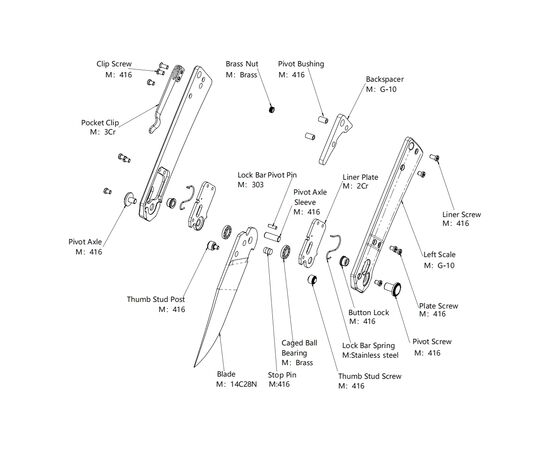 Clip Screw
M: 416

Brass Nut
M: Brass

Pivot Bushing
M: 416

Backspacer
M: G-10

Pocket Clip
M: 3Cr

Lock Bar Pivot Pin
M: 303

Liner Plate
M: 2Cr

Pivot Axle
Sleeve
M: 416

Liner Screw
M: 416

Pivot Axle
M: 416

Left Scale
M: G-10

Thumb Stud Post
M: 416

Plate Screw
M: 416

Button Lock
M: 416

Pivot Screw
M: 416

Lock Bar Spring
M:Stainless steel

Caged Ball
Bearing
M: Brass

Thumb Stud Screw
M: 416

Blade
M: 14C28N

Stop Pin
M:416