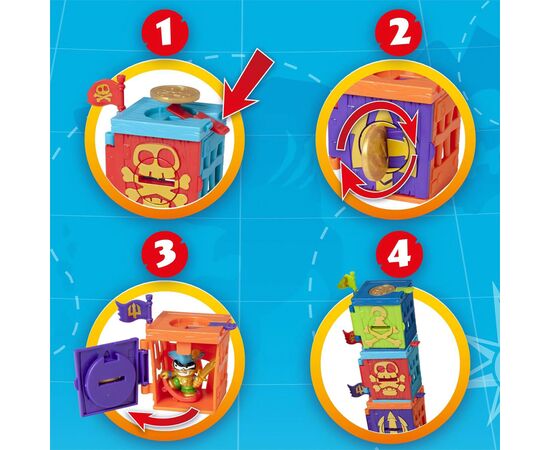 1

2

3

4