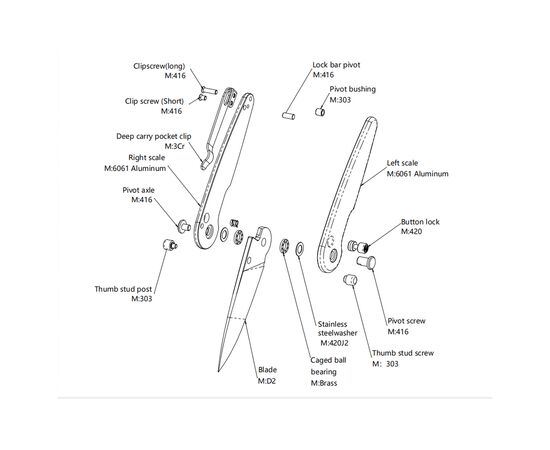 Clipscrew(long)
M:416

Clip screw (Short)
M:416

Deep carry pocket clip
M:3Cr

Right scale
M:6061 Aluminum

Pivot axle
M:416

Thumb stud post
M:303

Lock bar pivot
M:416

Pivot bushing
M:303

Left scale
M:6061 Aluminum

Button lock
M:420

Pivot screw
M:416

Thumb stud screw
M: 303

Stainless steelwasher
M:420J2

Caged ball bearing
M:Brass

Blade
M:D2