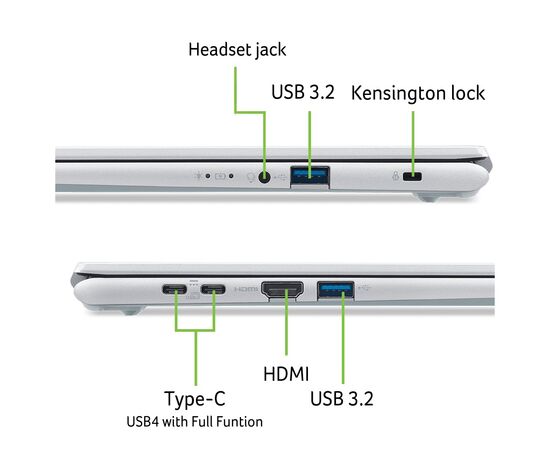 Headset jack
USB 3.2
Kensington lock

HDMI

Type-C
USB4 with Full Funtion
HDMI
USB 3.2