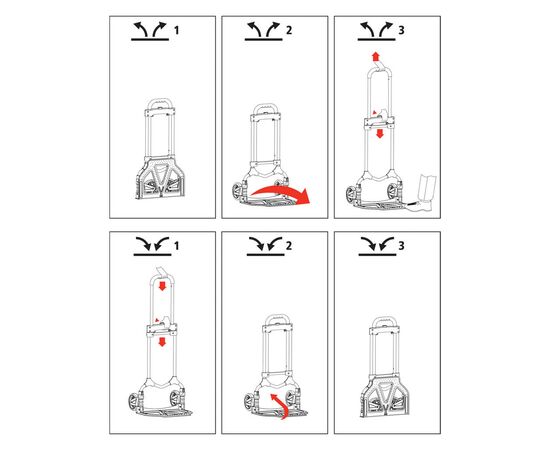 1

2

3

1

2

3