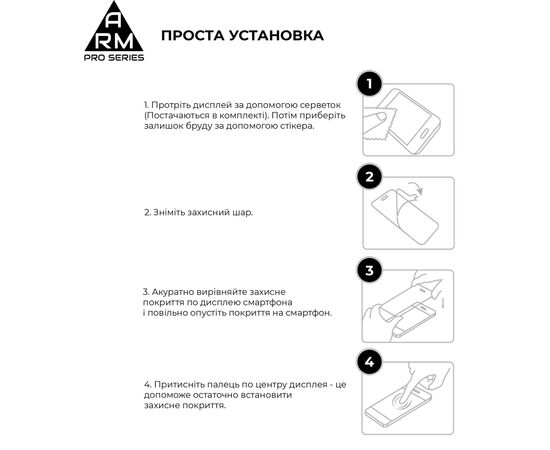 A
RM
PRO SERIES

ПРОСТА УСТАНОВКА

1

1. Протріть дисплей за допомогою серветок (Постачаються в комплекті). Потім приберіть залишок бруду за допомогою стікера.

2

2. Зніміть захисний шар.

3

3. Акуратно вирівняйте захисне покриття по дисплею смартфона і повільно опустіть покриття на смартфон.

4

4. Притисніть палець по центру дисплея - це допоможе остаточно встановити захисне покриття.