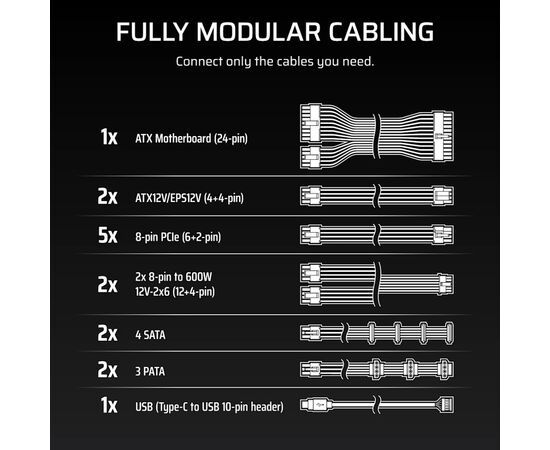 FULLY MODULAR CABLING

Connect only the cables you need.

1x ATX Motherboard (24-pin)

2x ATX12V/EPS12V (4+4-pin)

5x 8-pin PCIe (6+2-pin)

2x 2x 8-pin to 600W 12V-2x6 (12+4-pin)

2x 4 SATA

2x 3 PATA

1x USB (Type-C to USB 10-pin header)