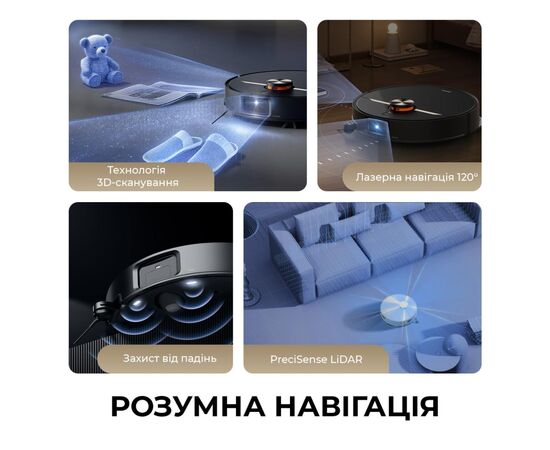 Технологія
3D-сканування

Лазерна навігація 120°

Захист від падінь

PreciSense LiDAR

РОЗУМНА НАВІГАЦІЯ