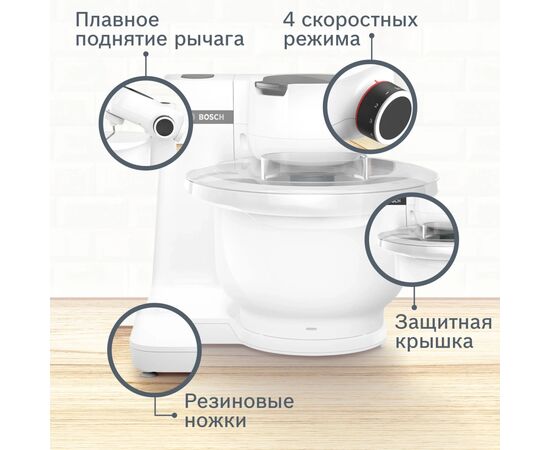 Плавное поднятие рычага

4 скоростных режима

BOSCH

Защитная крышка

Резиновые ножки