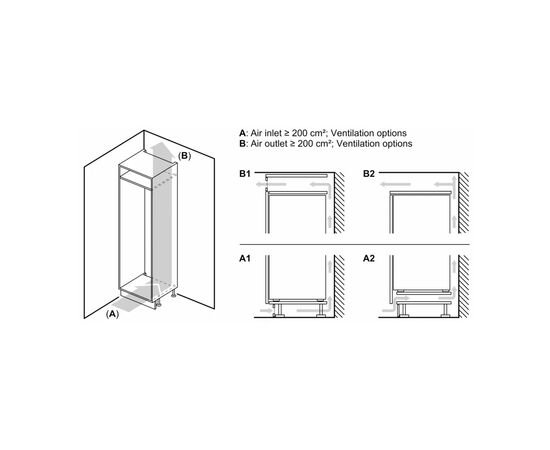 (B)

(A)

A: Air inlet ≥ 200 cm²; Ventilation options
B: Air outlet ≥ 200 cm²; Ventilation options

B1

B2

A1

A2