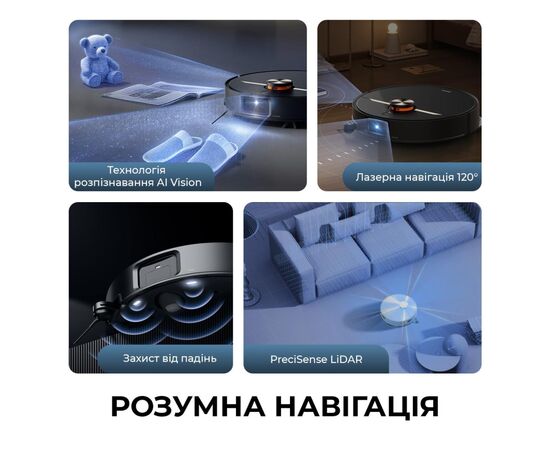 Технологія розпізнавання AI Vision

Лазерна навігація 120°

Захист від падінь

PreciSense LiDAR

РОЗУМНА НАВІГАЦІЯ