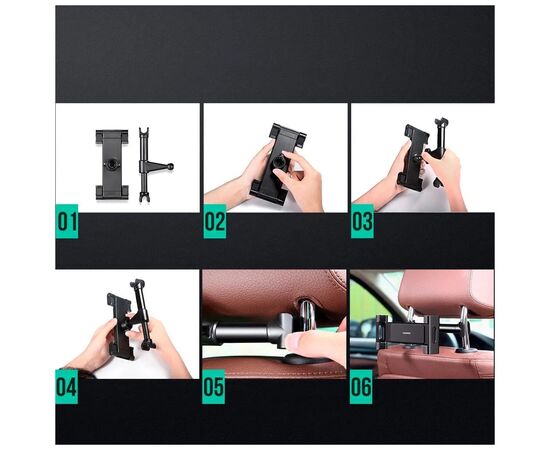 01
02
03
04
05
06