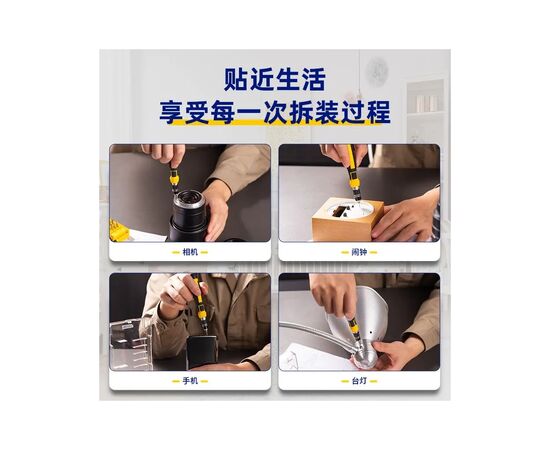 贴近生活
享受每一次拆装过程

相机

闹钟

手机

台灯