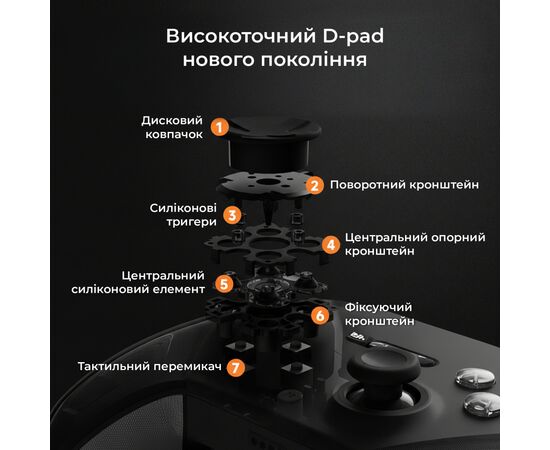 Високоточний D-pad нового покоління

Дисковий ковпачок 1

2 Поворотний кронштейн

Силіконові тригери 3

4 Центральний опорний кронштейн

Центральний силіконовий елемент 5

6 Фіксуючий кронштейн

Тактильний перемикач 7