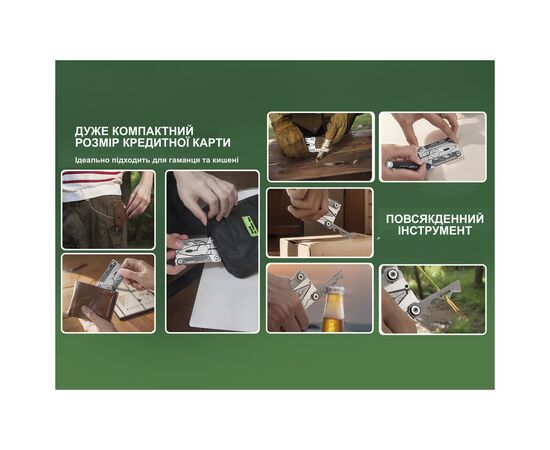 ДУЖЕ КОМПАКТНИЙ
РОЗМІР КРЕДИТНОЇ КАРТИ

Ідеально підходить для гаманця та кишені

ПОВСЯКДЕННИЙ
ІНСТРУМЕНТ