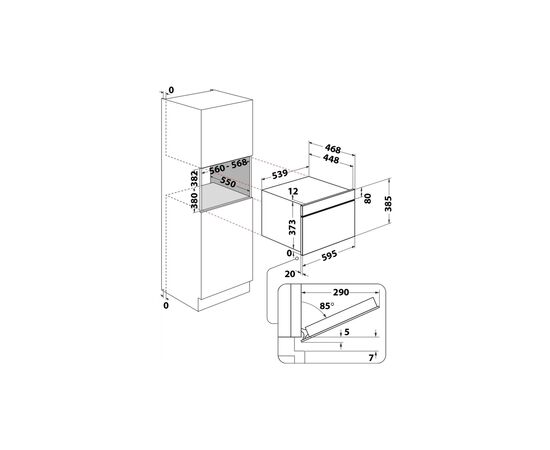 0
560 - 568
550
380 - 382
0
468
448
539
12
80
385
373
0
595
20
290
85°
5
7