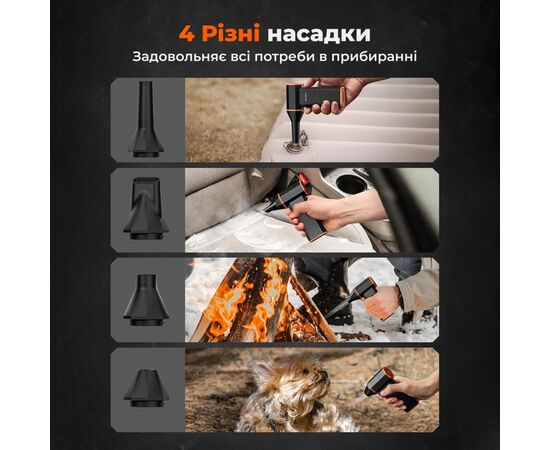 4 Різні насадки
Задовольняє всі потреби в прибиранні