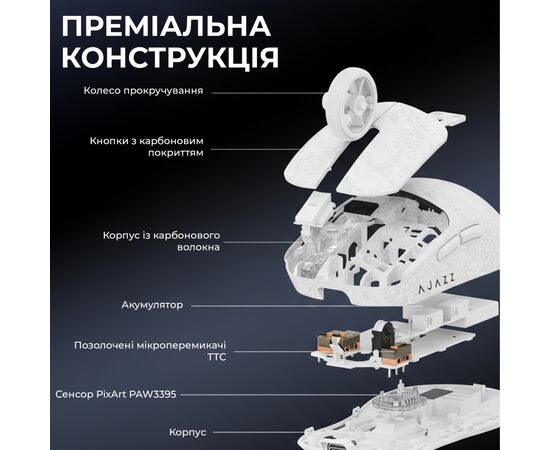 ПРЕМІАЛЬНА КОНСТРУКЦІЯ

Колесо прокручування

Кнопки з карбоновим покриттям

Корпус із карбонового волокна

AJAZZ

Акумулятор

Позолочені мікроперемикачі TTC

Сенсор PixArt PAW3395

Корпус