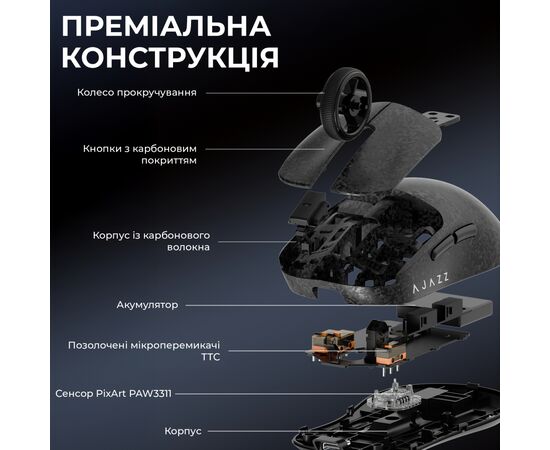 ПРЕМІАЛЬНА КОНСТРУКЦІЯ

Колесо прокручування

Кнопки з карбоновим покриттям

Корпус із карбонового волокна

AJAZZ

Акумулятор

Позолочені мікроперемикачі TTC

Сенсор PixArt PAW3311

Корпус