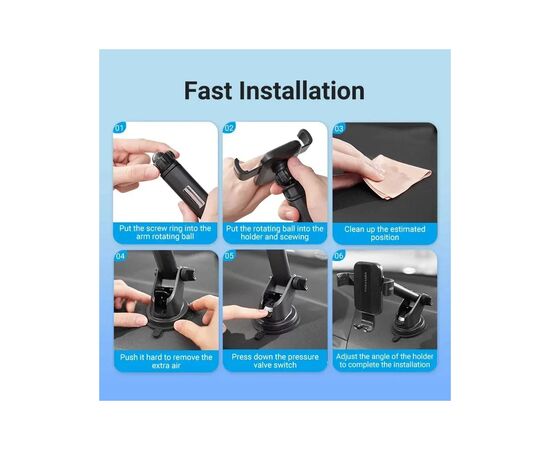 Fast Installation

01
Put the screw ring into the arm rotating ball

02
Put the rotating ball into the holder and scewing

03
Clean up the estimated position

04
Push it hard to remove the extra air

05
Press down the pressure valve switch

06
Adjust the angle of the holder to complete the installation