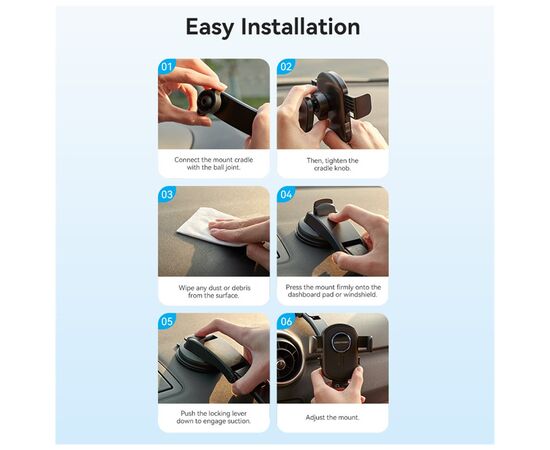 Easy Installation

01

Connect the mount cradle with the ball joint.

02

Then, tighten the cradle knob.

03

Wipe any dust or debris from the surface.

04

Press the mount firmly onto the dashboard pad or windshield.

05

Push the locking lever down to engage suction.

06

Adjust the mount.