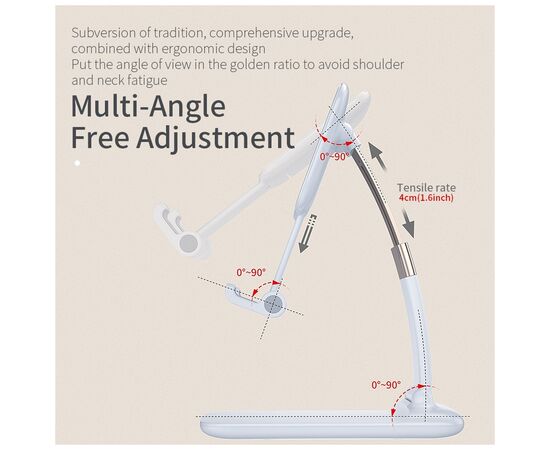 Subversion of tradition, comprehensive upgrade, combined with ergonomic design
Put the angle of view in the golden ratio to avoid shoulder and neck fatigue

Multi-Angle
Free Adjustment

0°~90°

Tensile rate
4cm(1.6inch)

0°~90°

0°~90°