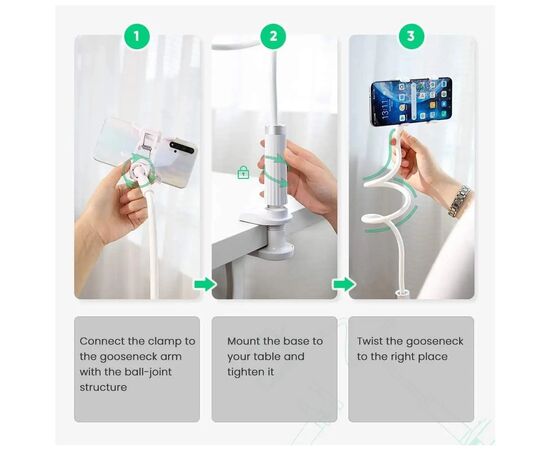 1

2

3

13:11

Connect the clamp to the gooseneck arm with the ball-joint structure

Mount the base to your table and tighten it

Twist the gooseneck to the right place