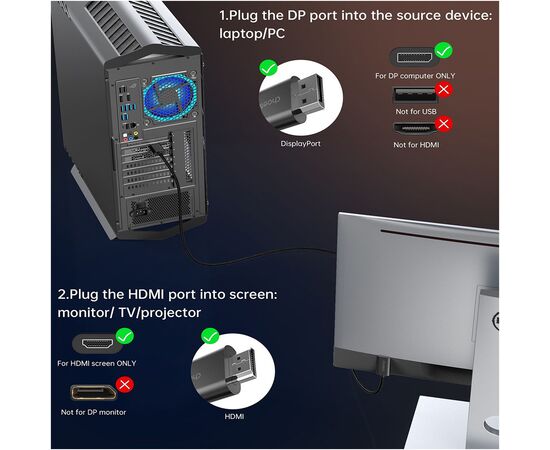 1.Plug the DP port into the source device: laptop/PC

DisplayPort

For DP computer ONLY

Not for USB

Not for HDMI

2.Plug the HDMI port into screen: monitor/ TV/projector

For HDMI screen ONLY

Not for DP monitor

HDMI